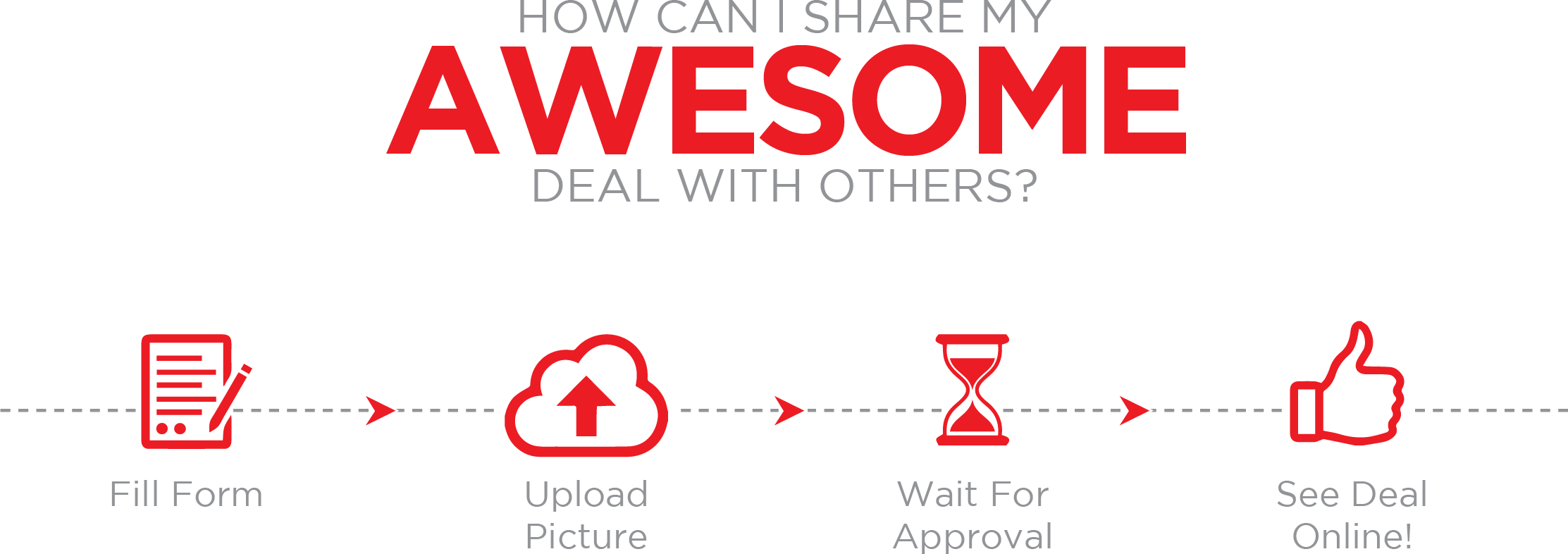 HOW CAN I SHARE MY
AWESOME
DEAL WITH OTHERS?

Fill Form

Upload Picture

Wait For Approval

See Deal Online!